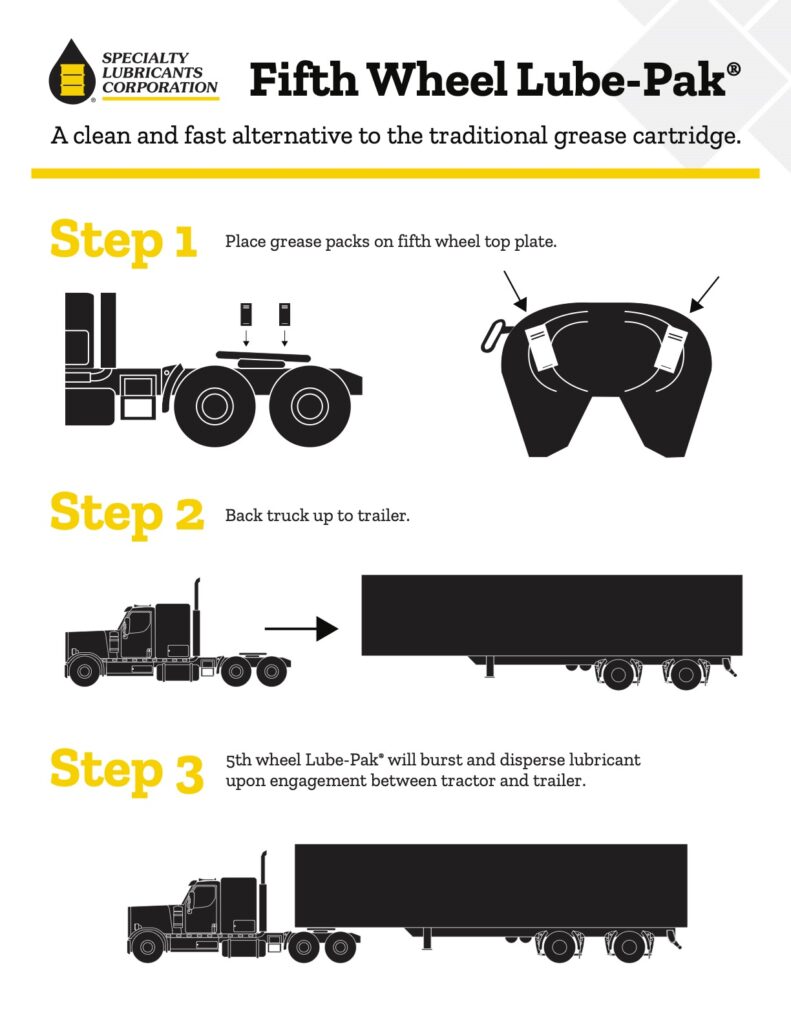 SPECIALTY LUBRICANTS CORPORATION

Fifth Wheel Lube-Pak®

A clean and fast alternative to the traditional grease cartridge.

Step 1
Place grease packs on fifth wheel top plate.

Step 2
Back truck up to trailer.

Step 3
5th wheel Lube-Pak® will burst and disperse lubricant upon engagement between tractor and trailer.